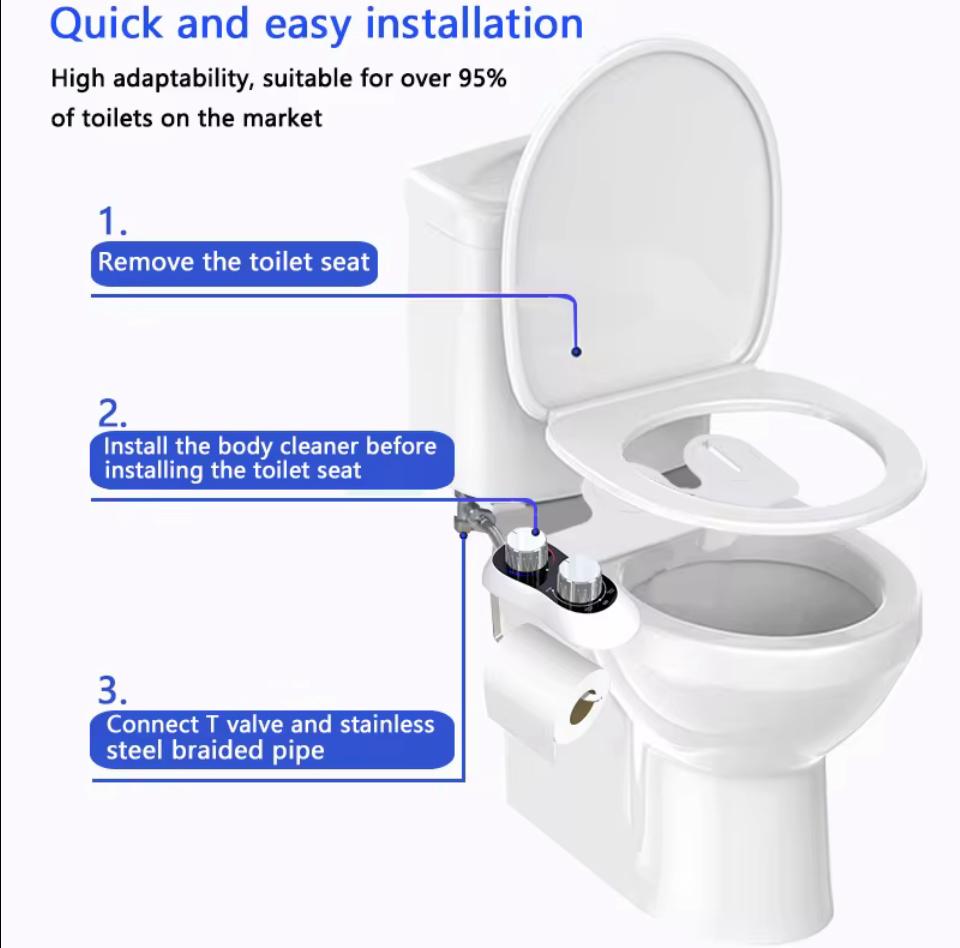 Quick and easy installation

High adaptability, suitable for over 95% of toilets on the market

1.
Remove the toilet seat

2.
Install the body cleaner before installing the toilet seat

3.
Connect T valve and stainless steel braided pipe