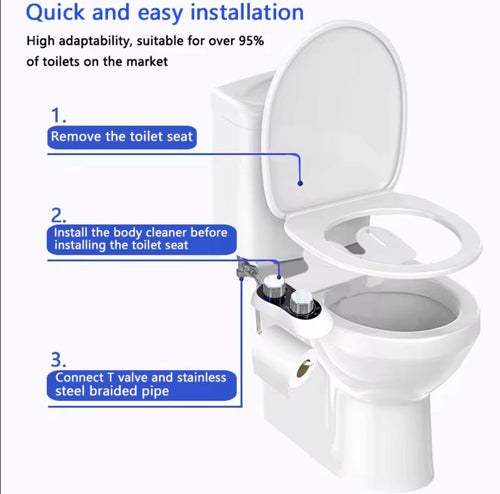 Quick and easy installation

High adaptability, suitable for over 95% of toilets on the market

1.

Remove the toilet seat

2.

Install the body cleaner before installing the toilet seat

3.

Connect T valve and stainless steel braided pipe